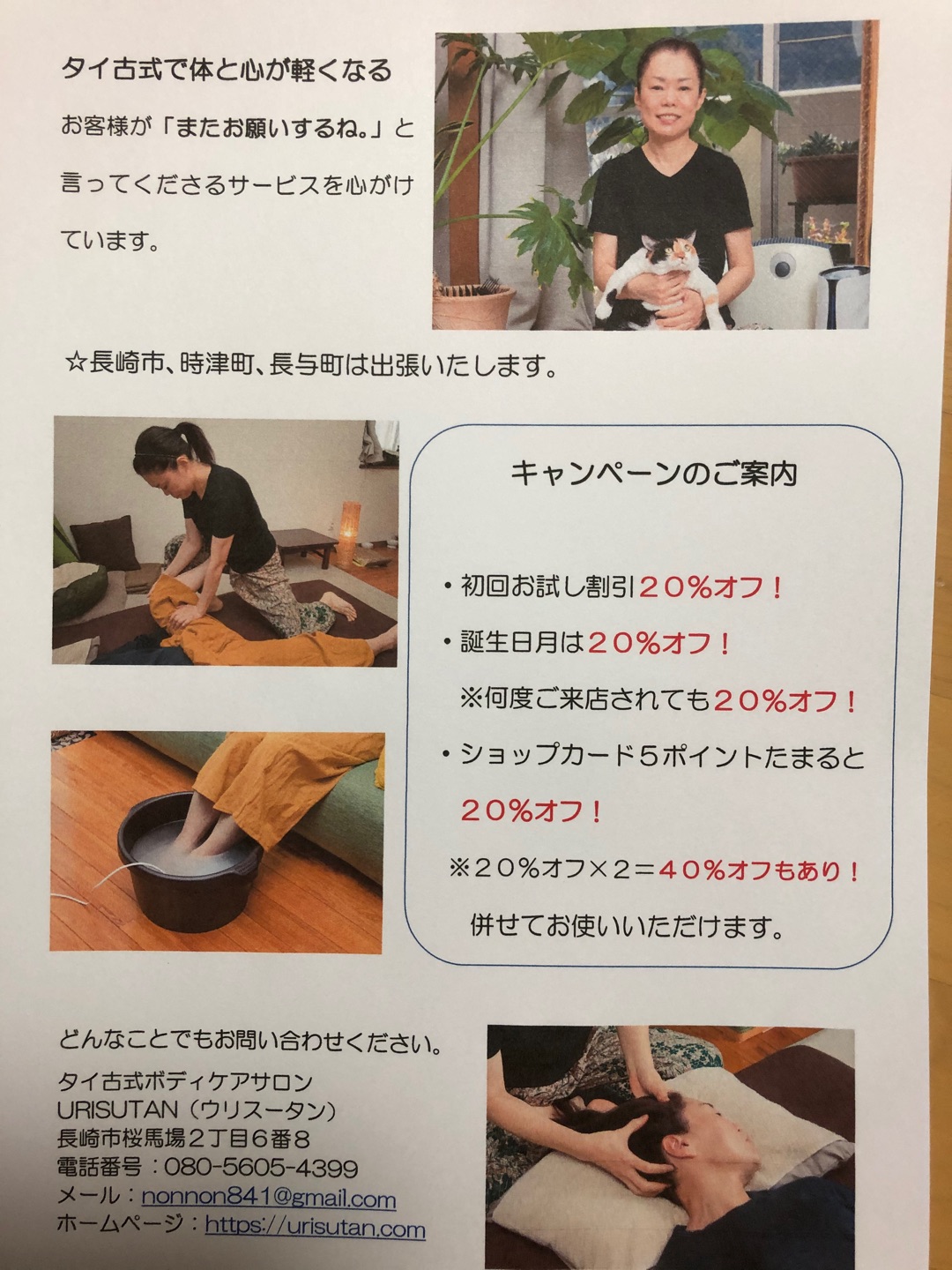 タイ古式で体と心が軽くなる

お客様が「またお願いするね。」と言ってくださるサービスを心がけています。

☆長崎市、時津町、長与町は出張いたします。

キャンペーンのご案内

・初回お試し割引２０%オフ！

・誕生日月は２０%オフ！

※何度ご来店されても２０%オフ！

・ショップカード５ポイントたまると２０%オフ！

※２０%オフ×２＝４０%オフもあり！

併せてお使いいただけます。

どんなことでもお問い合わせください。

タイ古式ボディケアサロン
URISUTAN（ウリスータン）
長崎市桜馬場２丁目６番８
電話番号：080-5605-4399
メール：nonnon841@gmail.com
ホームページ：https://urisutan.com